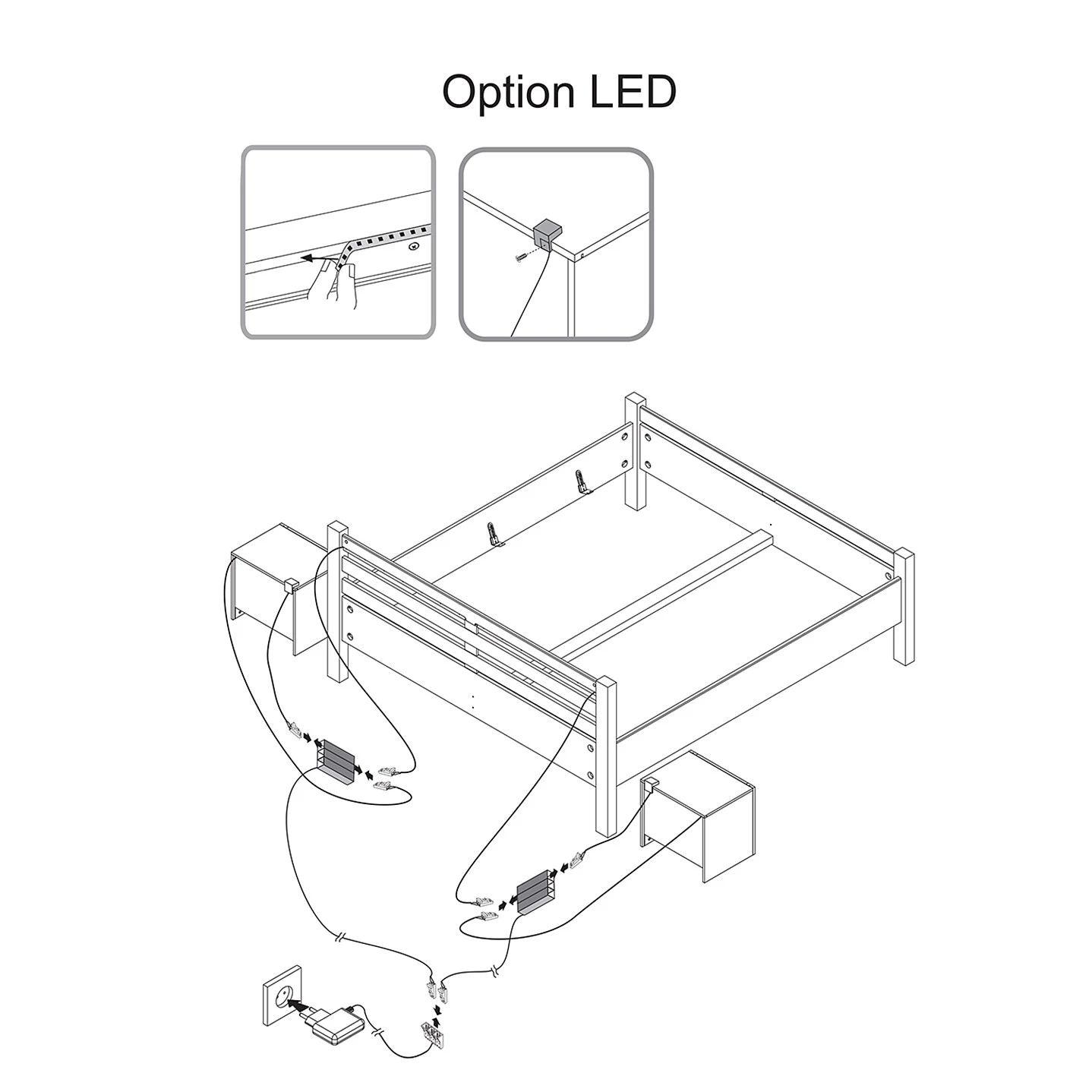 Option LED