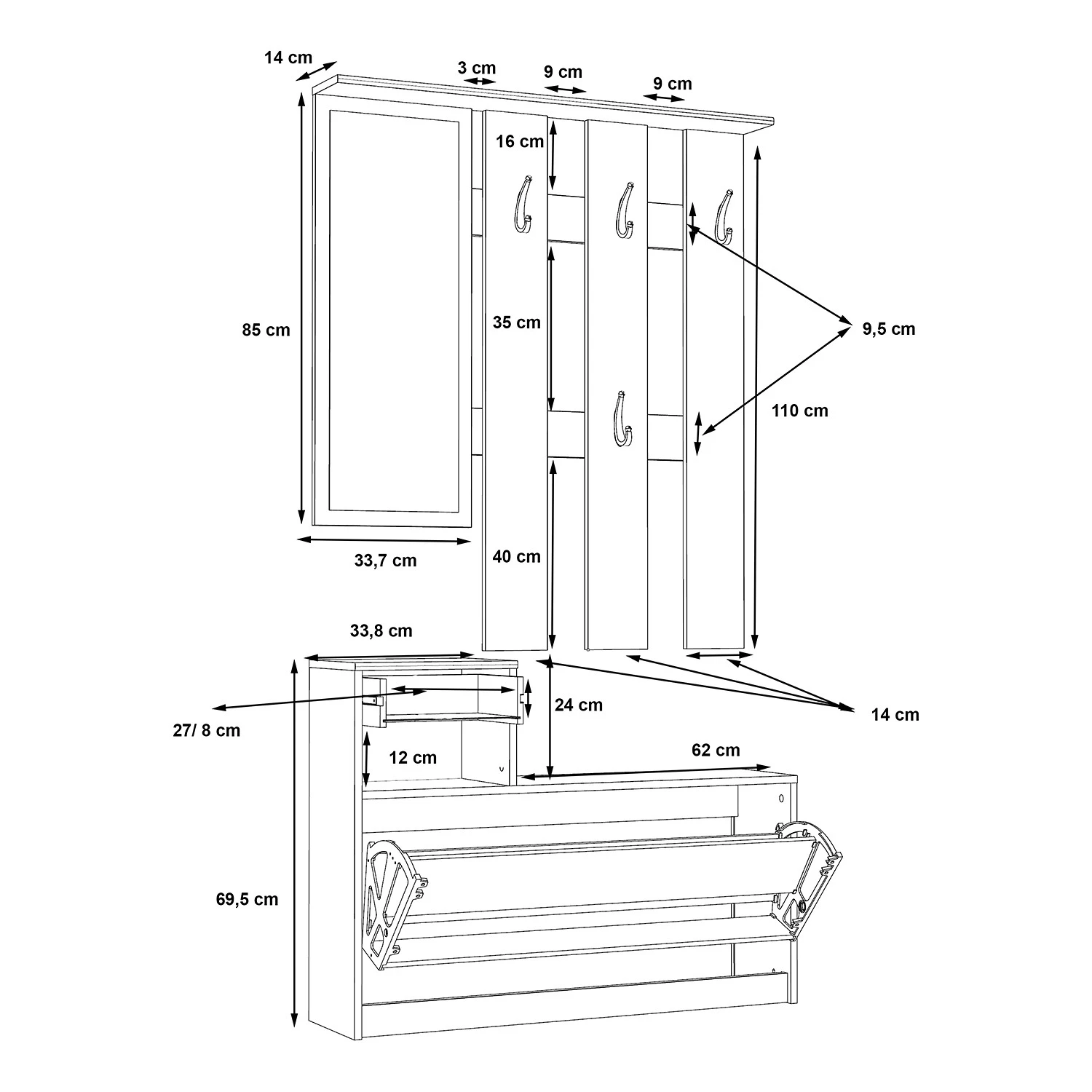 14 cm
3 cm
9 cm
9 cm
16 cm
85 cm
35 cm
9,5 cm
110 cm
33,7 cm
40 cm
33,8 cm
24 cm
14 cm
27/ 8 cm
12 cm
62 cm
69,5 cm