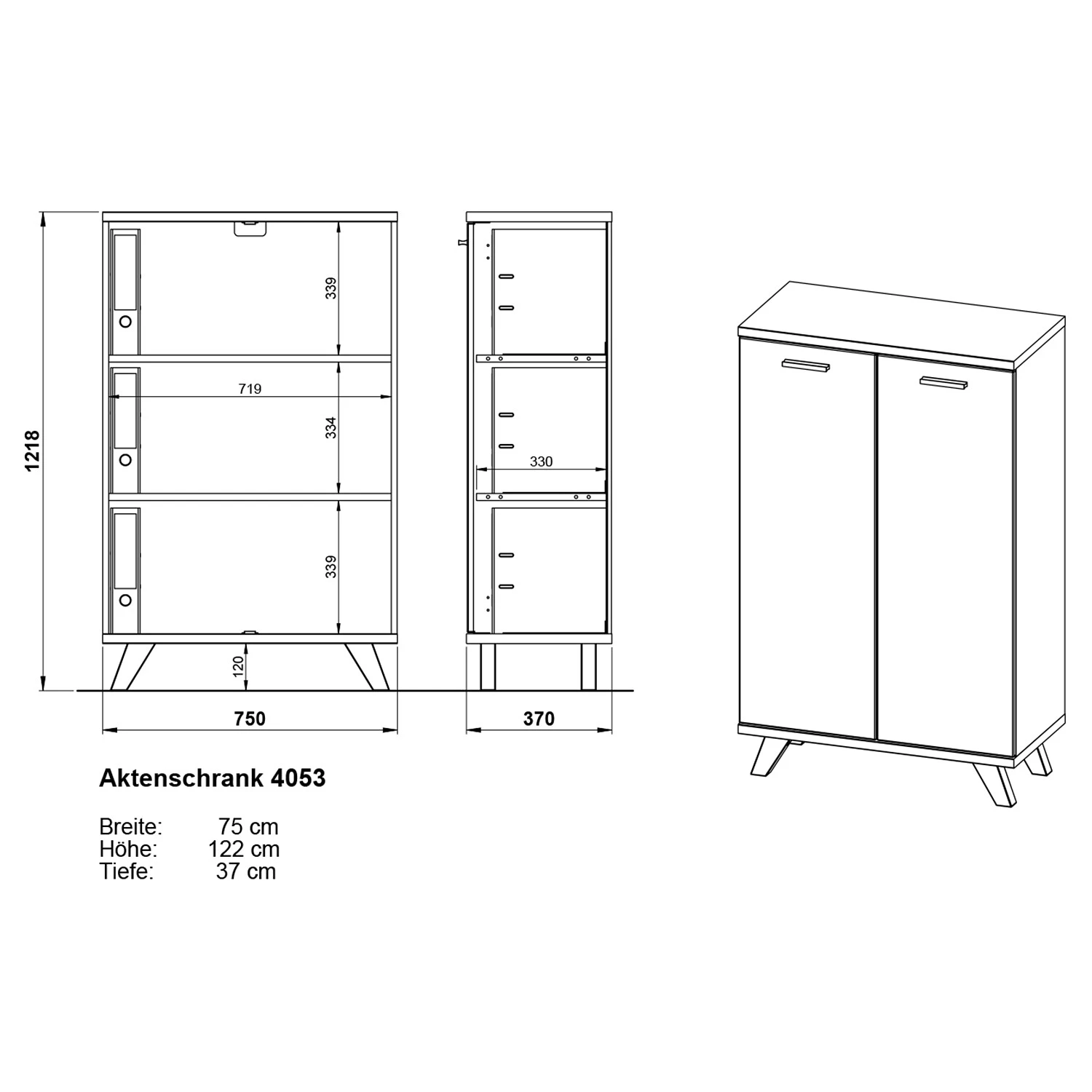 1218

339

719

334

339

120

750

330

370

Aktenschrank 4053

Breite: 75 cm
Höhe: 122 cm
Tiefe: 37 cm